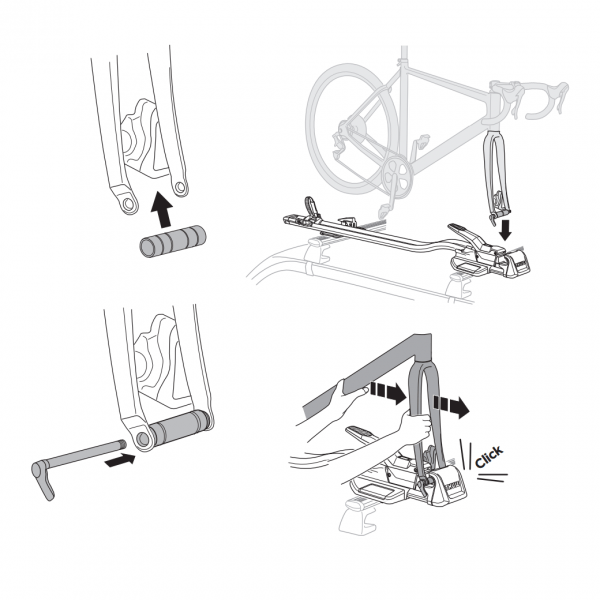 Click