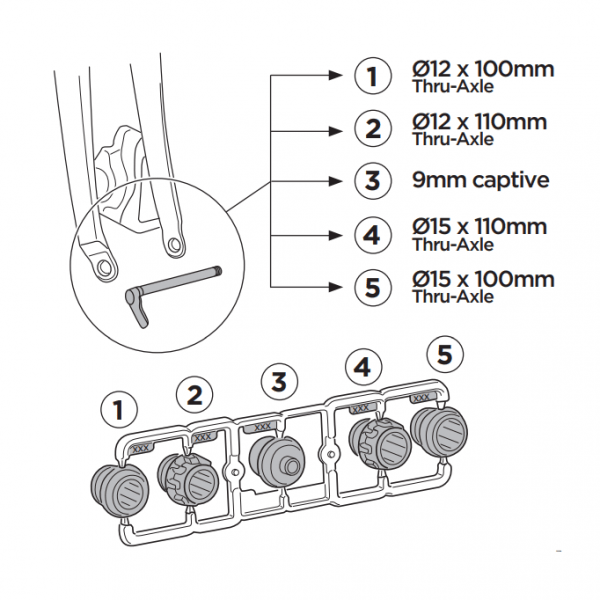 1 Ø12 x 100mm Thru-Axle

2 Ø12 x 110mm Thru-Axle

3 9mm captive

4 Ø15 x 110mm Thru-Axle

5 Ø15 x 100mm Thru-Axle

1 2 3 4 5

XXX XXX XXX XXX XXX