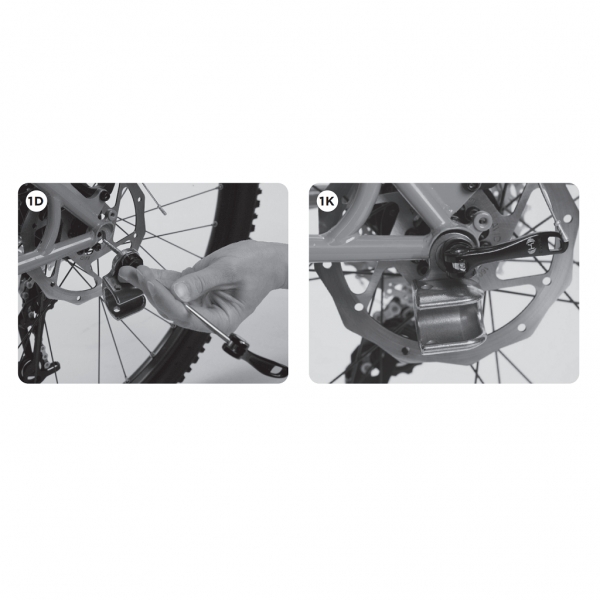 1D

1K